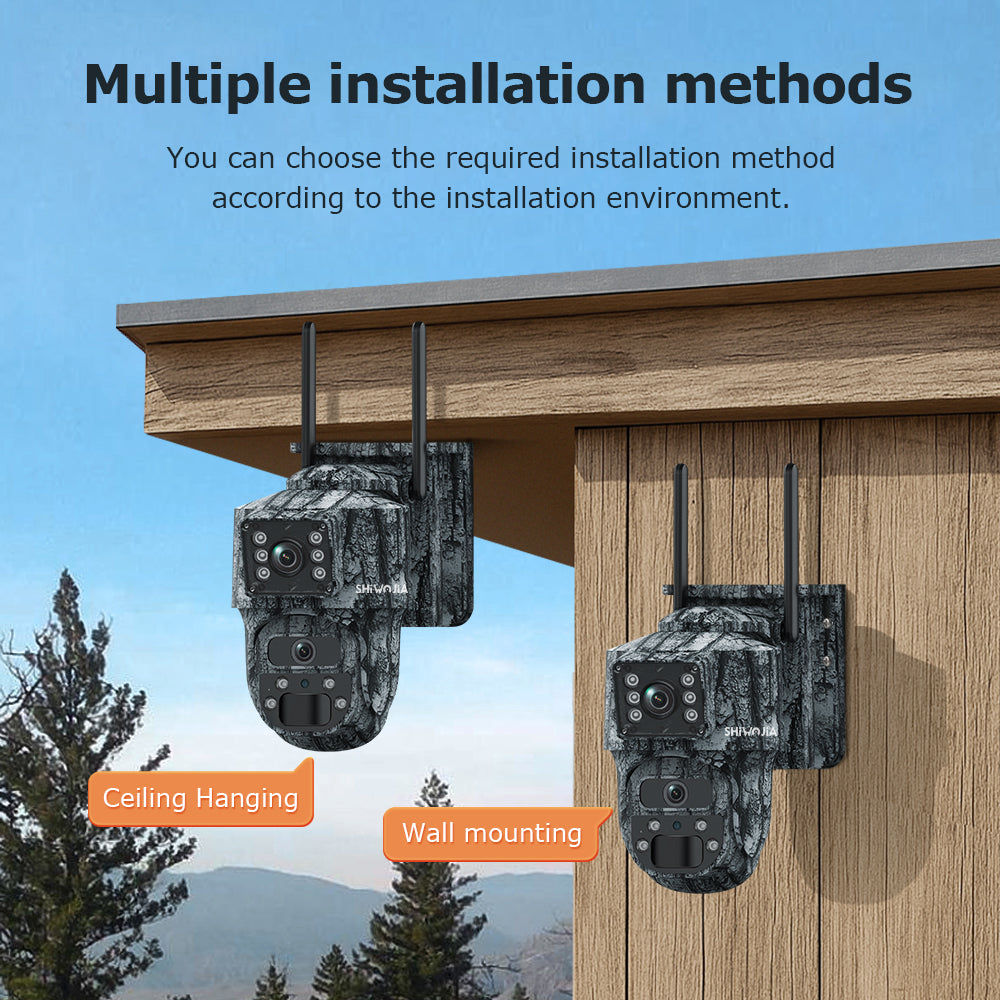 Multiple installation methods

You can choose the required installation method according to the installation environment.

SHIWOJIA

SHIWOJIA

Ceiling Hanging

Wall mounting